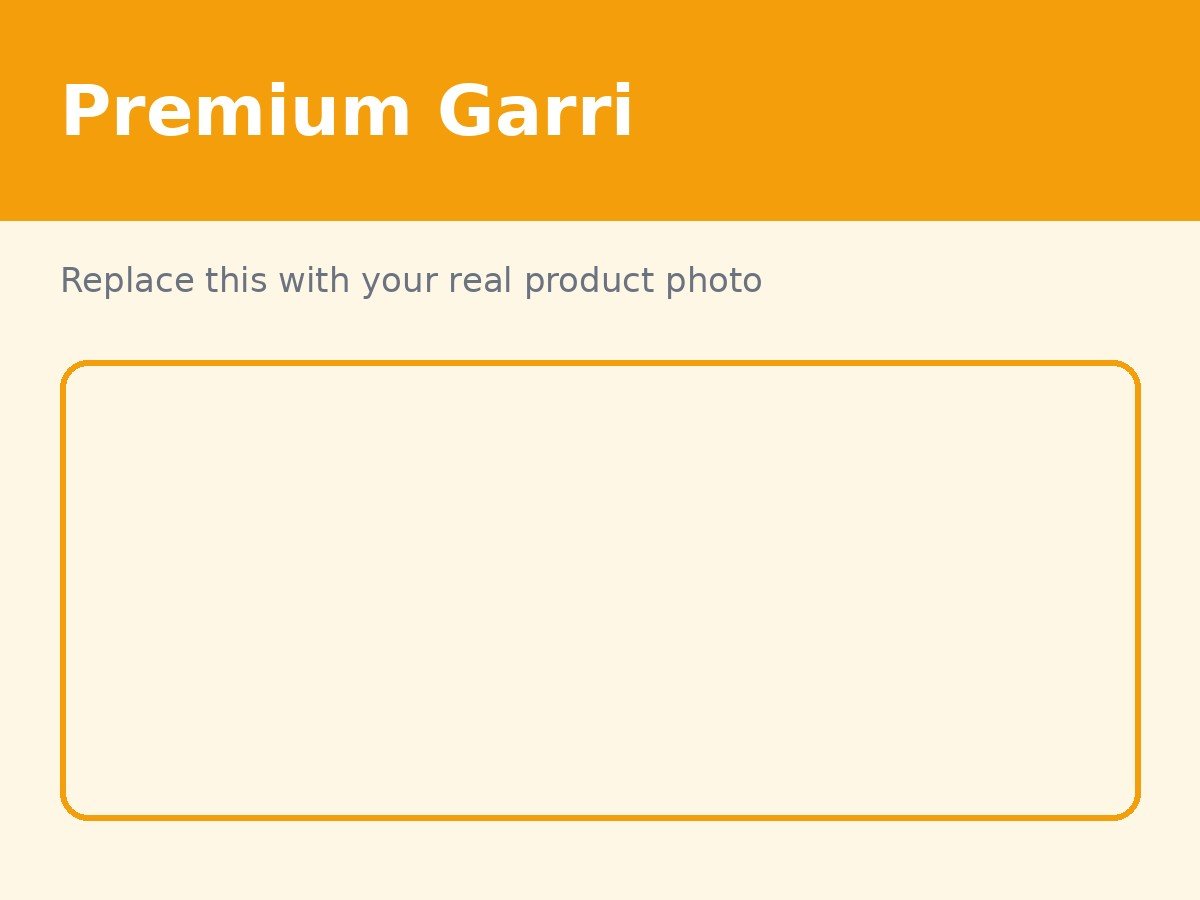 Premium Garri

Replace this with your real product photo